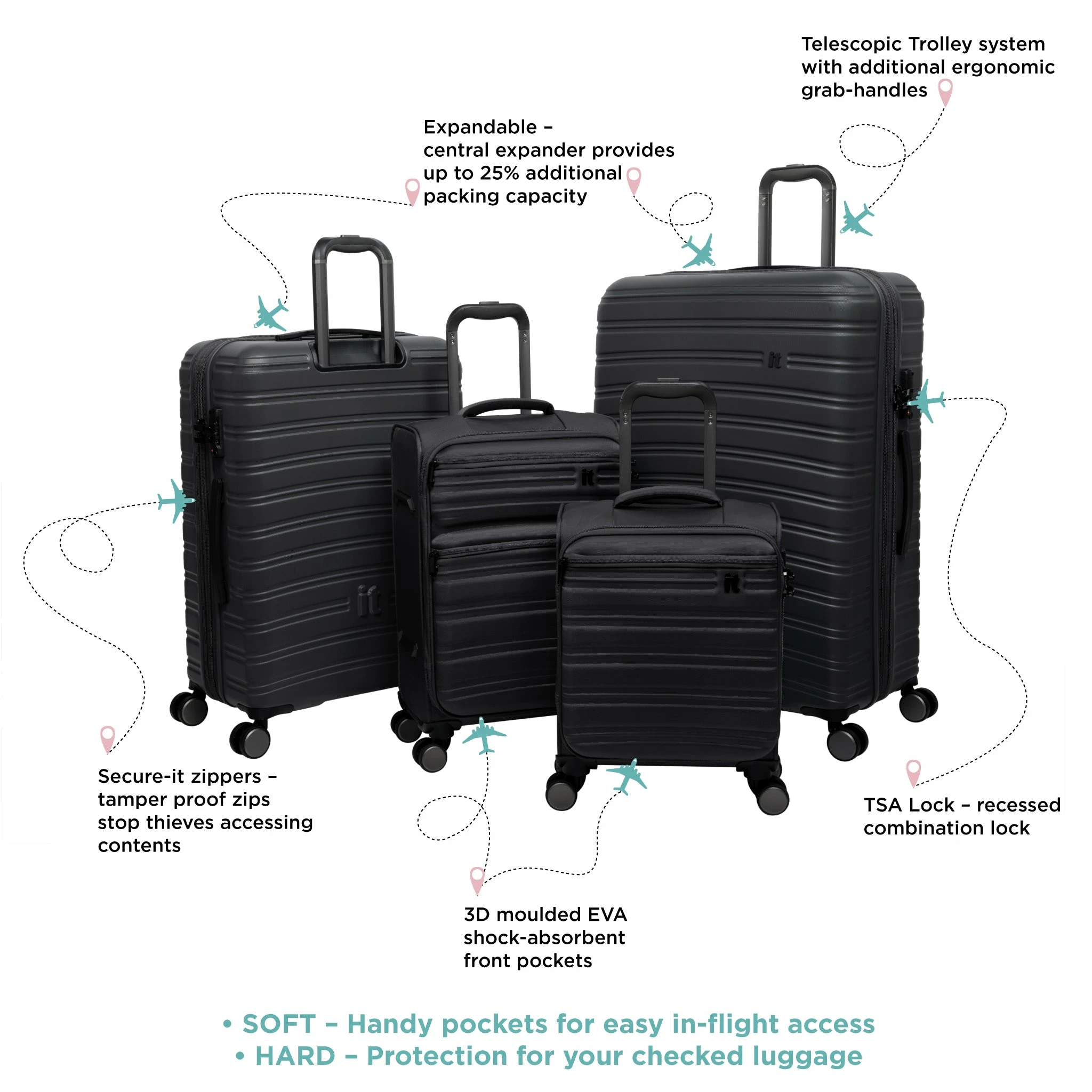 Telescopic Trolley system with additional ergonomic grab-handles

Expandable – central expander provides up to 25% additional packing capacity

it

it

it

it

Secure-it zippers – tamper proof zips stop thieves accessing contents

TSA Lock – recessed combination lock

3D moulded EVA shock-absorbent front pockets

• SOFT – Handy pockets for easy in-flight access
• HARD – Protection for your checked luggage